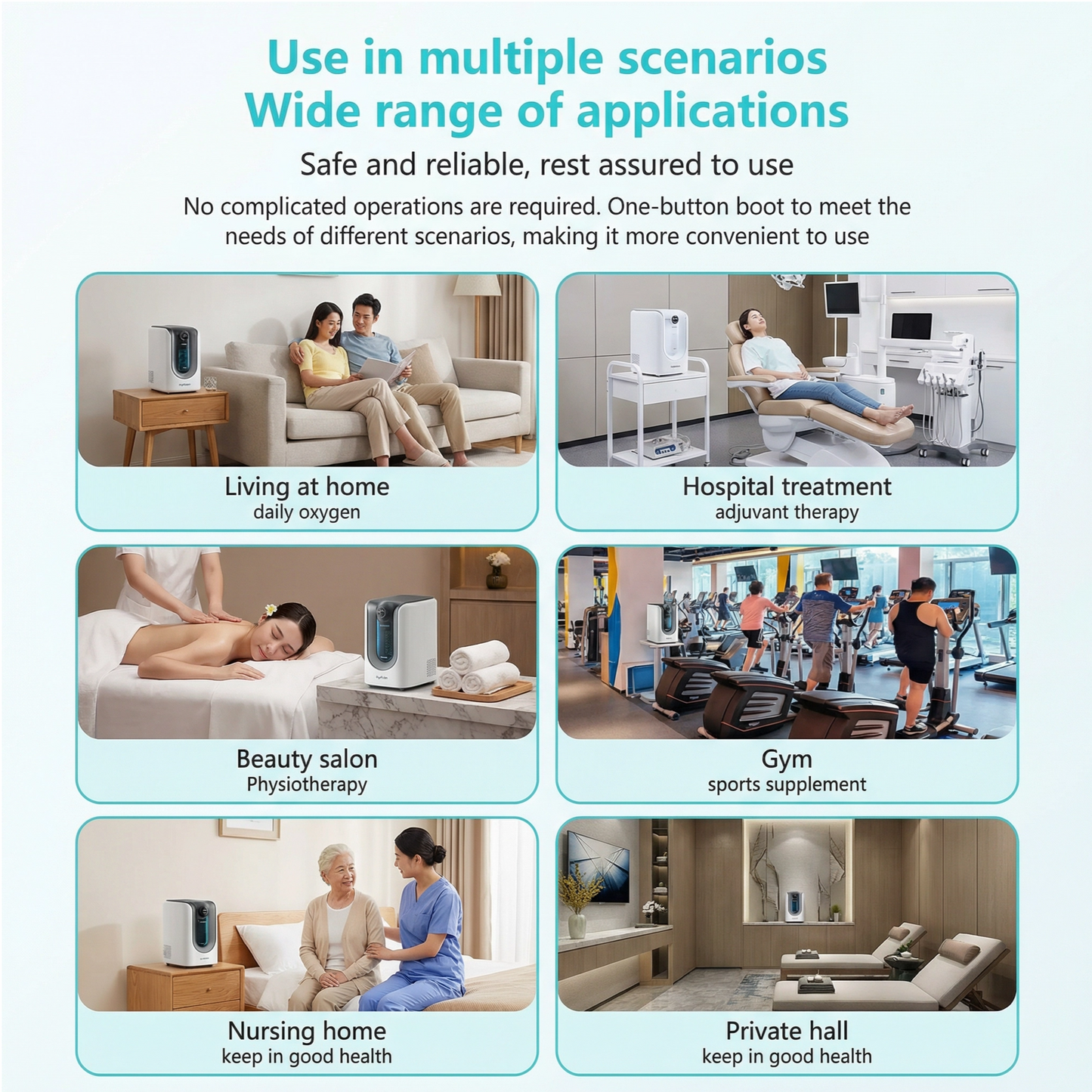 Use in multiple scenarios
Wide range of applications

Safe and reliable, rest assured to use

No complicated operations are required. One-button boot to meet the needs of different scenarios, making it more convenient to use

Living at home
daily oxygen

Hospital treatment
adjuvant therapy

Beauty salon
Physiotherapy

Gym
sports supplement

Nursing home
keep in good health

Private hall
keep in good health